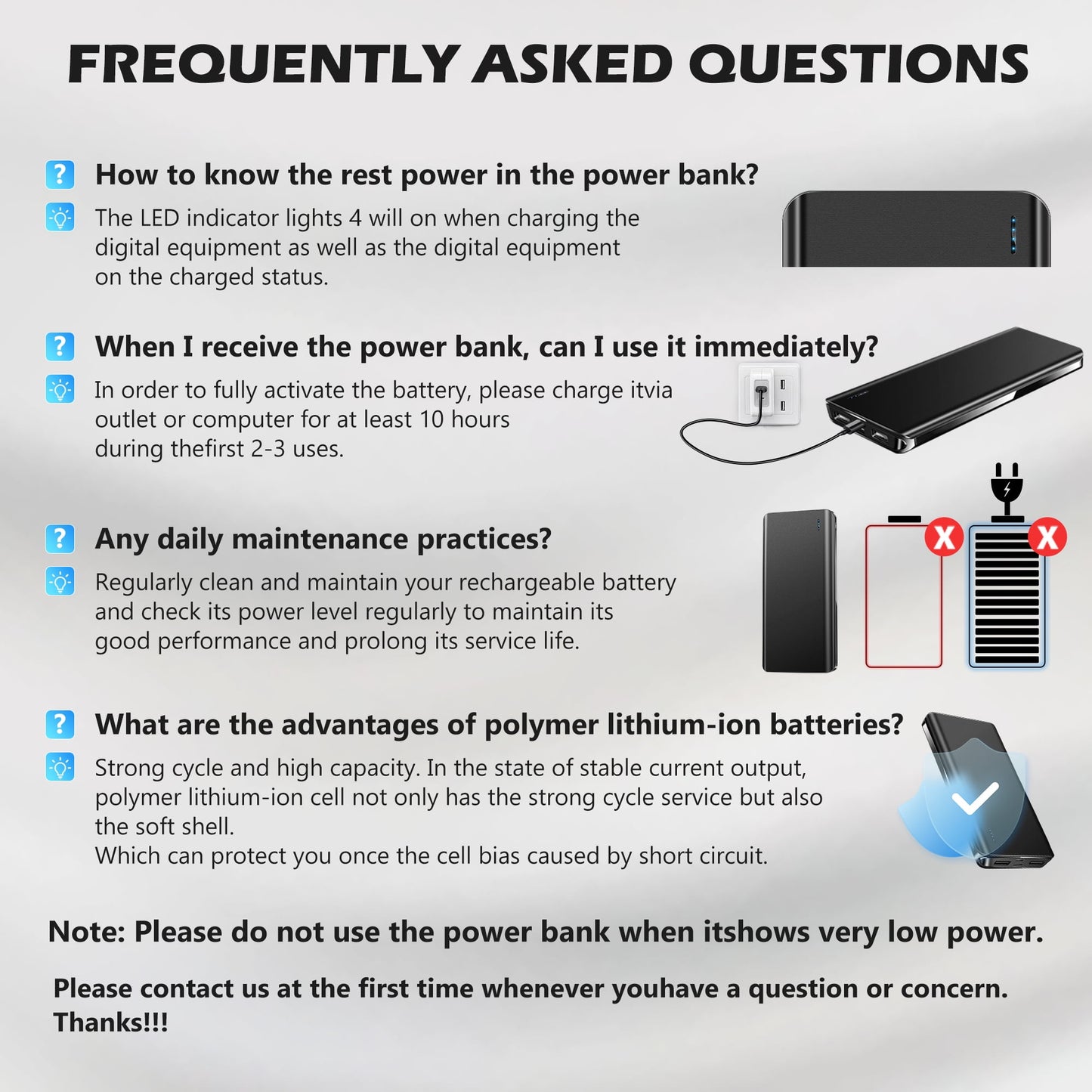 FREQUENTLY ASKED QUESTIONS

? How to know the rest power in the power bank?

The LED indicator lights 4 will on when charging the digital equipment as well as the digital equipment on the charged status.

? When I receive the power bank, can I use it immediately?

In order to fully activate the battery, please charge itvia outlet or computer for at least 10 hours during thefirst 2-3 uses.

? Any daily maintenance practices?

Regularly clean and maintain your rechargeable battery and check its power level regularly to maintain its good performance and prolong its service life.

X X

? What are the advantages of polymer lithium-ion batteries?

Strong cycle and high capacity. In the state of stable current output, polymer lithium-ion cell not only has the strong cycle service but also the soft shell.
Which can protect you once the cell bias caused by short circuit.

Note: Please do not use the power bank when itshows very low power.

Please contact us at the first time whenever youhave a question or concern. Thanks!!!