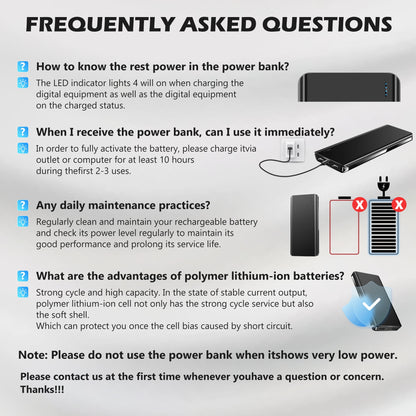 FREQUENTLY ASKED QUESTIONS

How to know the rest power in the power bank?

The LED indicator lights 4 will on when charging the digital equipment as well as the digital equipment on the charged status.

When I receive the power bank, can I use it immediately?

In order to fully activate the battery, please charge itvia outlet or computer for at least 10 hours during thefirst 2-3 uses.

Any daily maintenance practices?

Regularly clean and maintain your rechargeable battery and check its power level regularly to maintain its good performance and prolong its service life.

What are the advantages of polymer lithium-ion batteries?

Strong cycle and high capacity. In the state of stable current output, polymer lithium-ion cell not only has the strong cycle service but also the soft shell.
Which can protect you once the cell bias caused by short circuit.

Note: Please do not use the power bank when itshows very low power.

Please contact us at the first time whenever youhave a question or concern. Thanks!!!